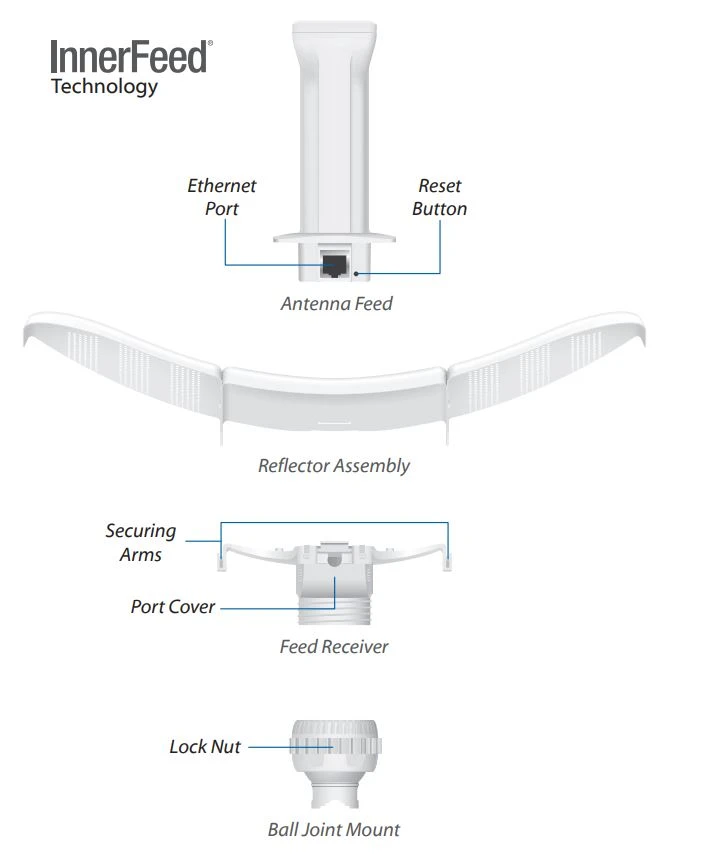 InnerFeed®
Technology

Ethernet Port

Reset Button

Antenna Feed

Reflector Assembly

Securing Arms

Port Cover

Feed Receiver

Lock Nut

Ball Joint Mount