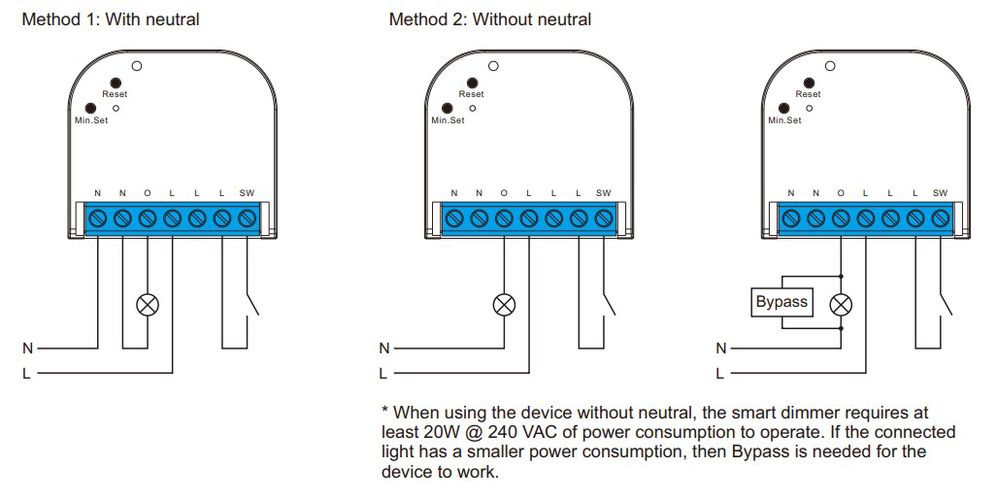 Method 1: With neutral

Reset
Min.Set
N N O L L L SW
N
L

Method 2: Without neutral

Reset
Min.Set
N N O L L L SW
N
L

Reset
Min.Set
N N O L L L SW
Bypass
N
L

* When using the device without neutral, the smart dimmer requires at least 20W @ 240 VAC of power consumption to operate. If the connected light has a smaller power consumption, then Bypass is needed for the device to work.