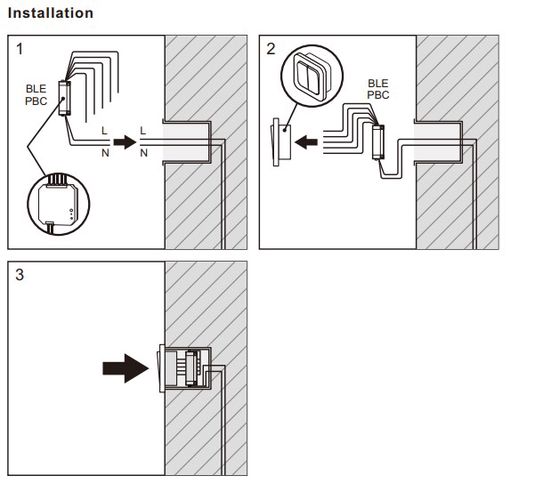 Installation

1

BLE
PBC

L
N

L
N

2

BLE
PBC

3