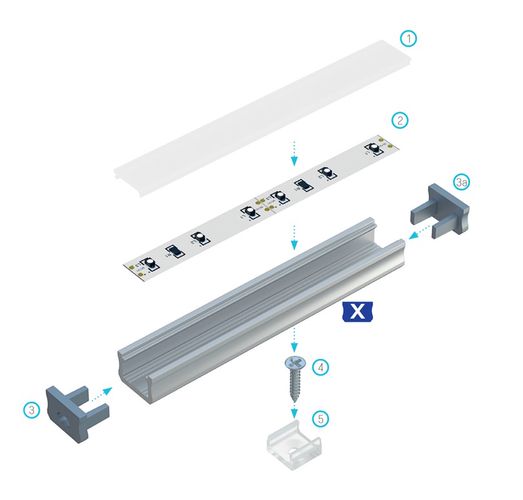 1

2

3a

X

4

3

5