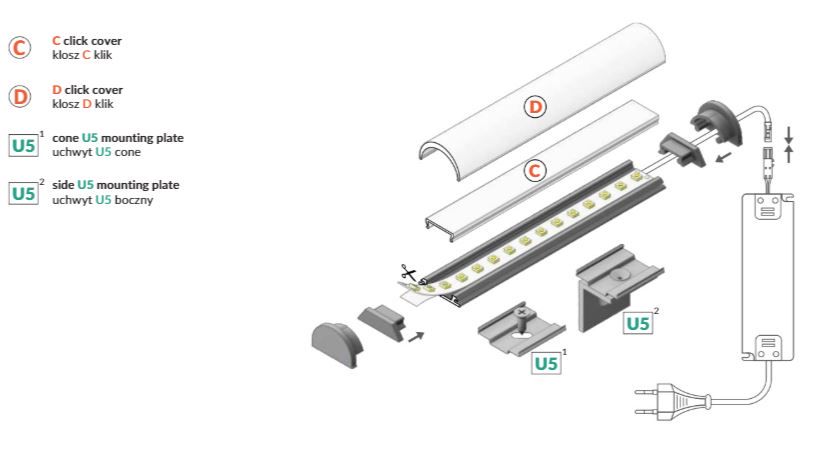 C C click cover
klosz C klik

D D click cover
klosz D klik

U5$^1$ cone U5 mounting plate
uchwyt U5 cone

U5$^2$ side U5 mounting plate
uchwyt U5 boczny

D

C

U5$^2$

U5$^1$