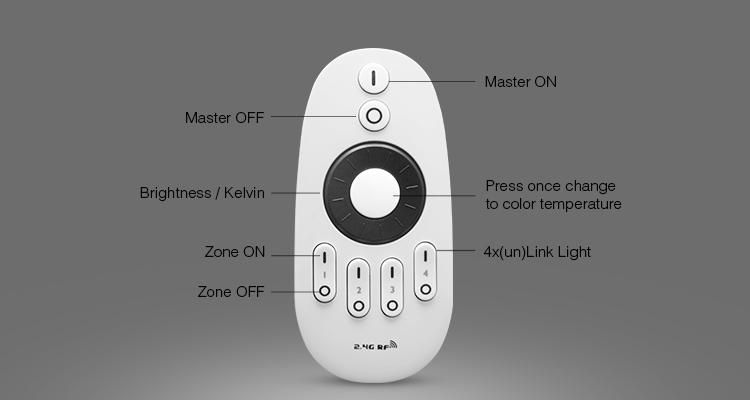 Master ON

Master OFF

Brightness / Kelvin

Press once change to color temperature

Zone ON

4x(un)Link Light

Zone OFF

1

2

3

4

2.4G RF