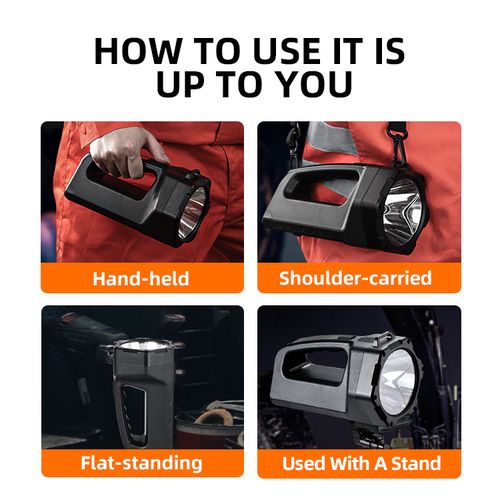 HOW TO USE IT IS UP TO YOU

Hand-held

Shoulder-carried

Flat-standing

Used With A Stand