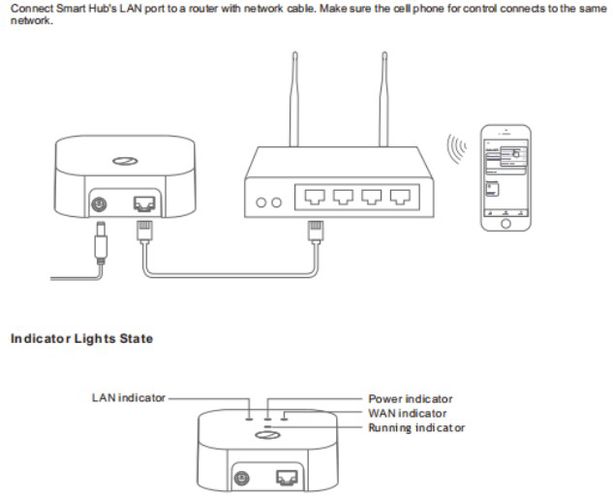 Connect Smart Hub's LAN port to a router with network cable. Make sure the cell phone for control connects to the same network.

Indicator Lights State

LAN indicator

Power indicator

WAN indicator

Running indicator