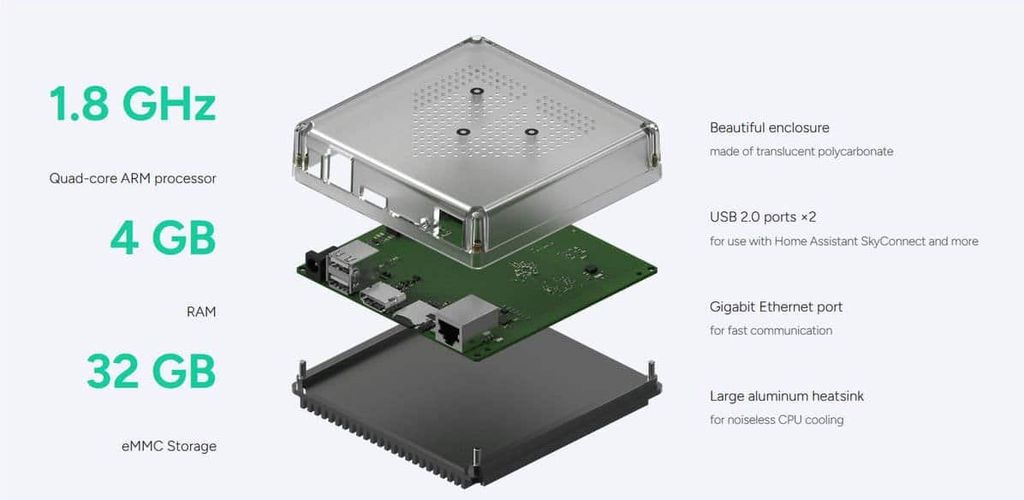 1.8 GHz

Quad-core ARM processor

4 GB

RAM

32 GB

eMMC Storage

Beautiful enclosure

made of translucent polycarbonate

USB 2.0 ports ×2

for use with Home Assistant SkyConnect and more

Gigabit Ethernet port

for fast communication

Large aluminum heatsink

for noiseless CPU cooling