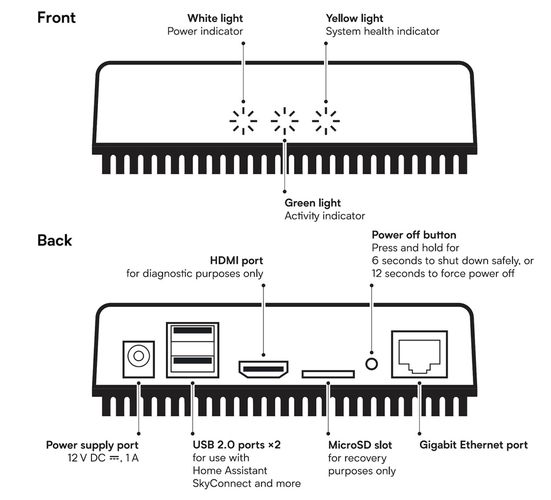 Front

White light
Power indicator

Yellow light
System health indicator

Green light
Activity indicator

Back

HDMI port
for diagnostic purposes only

Power off button
Press and hold for 6 seconds to shut down safely, or 12 seconds to force power off

Power supply port
12 V DC ⎓, 1 A

USB 2.0 ports ×2
for use with Home Assistant SkyConnect and more

MicroSD slot
for recovery purposes only

Gigabit Ethernet port